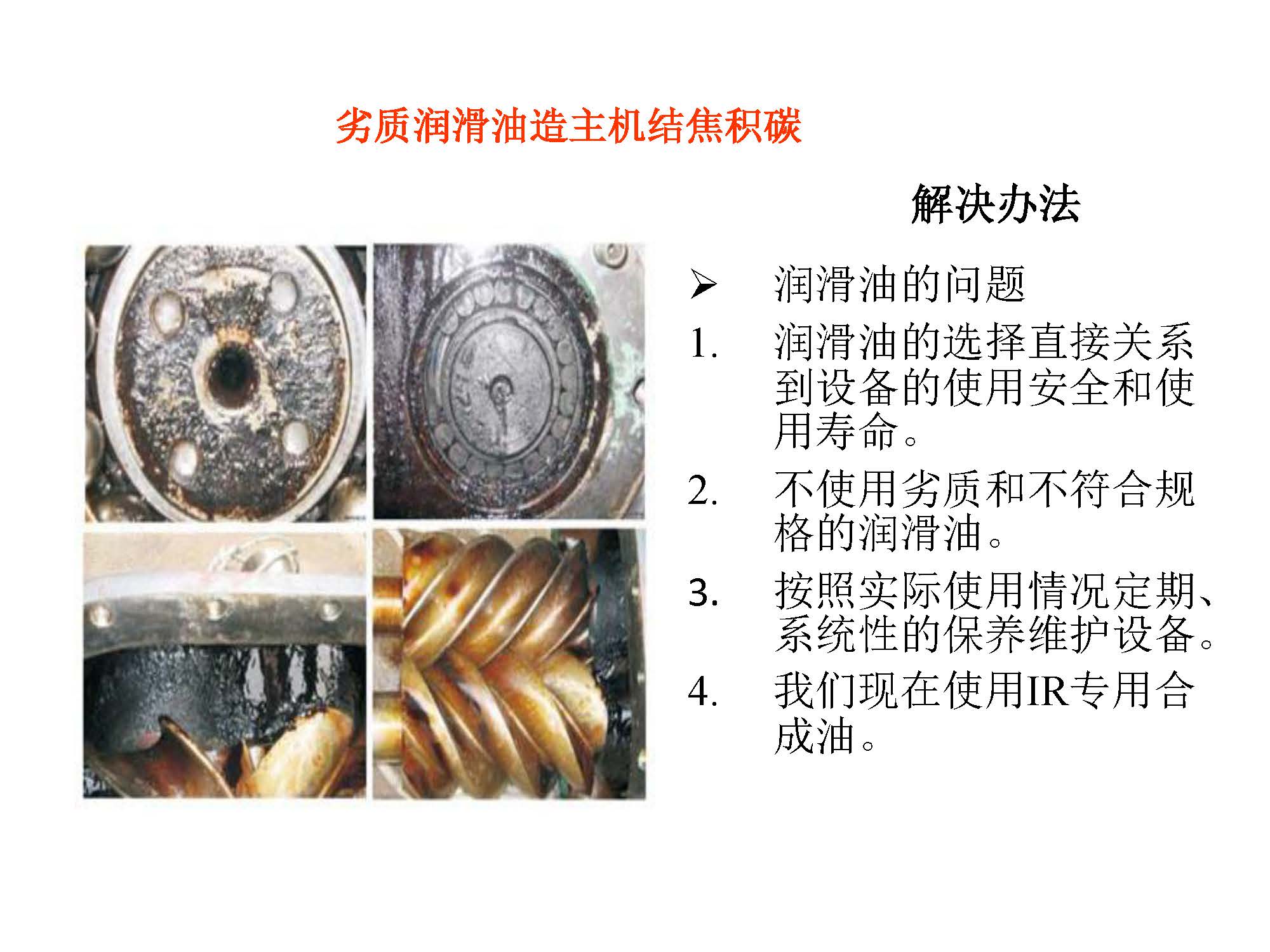 劣质润滑油造主机结焦积碳

解决办法

➢ 润滑油的问题

1. 润滑油的选择直接关系到设备的使用安全和使用寿命。

2. 不使用劣质和不符合规格的润滑油。

3. 按照实际使用情况定期、系统性的保养维护设备。

4. 我们现在使用IR专用合成油。